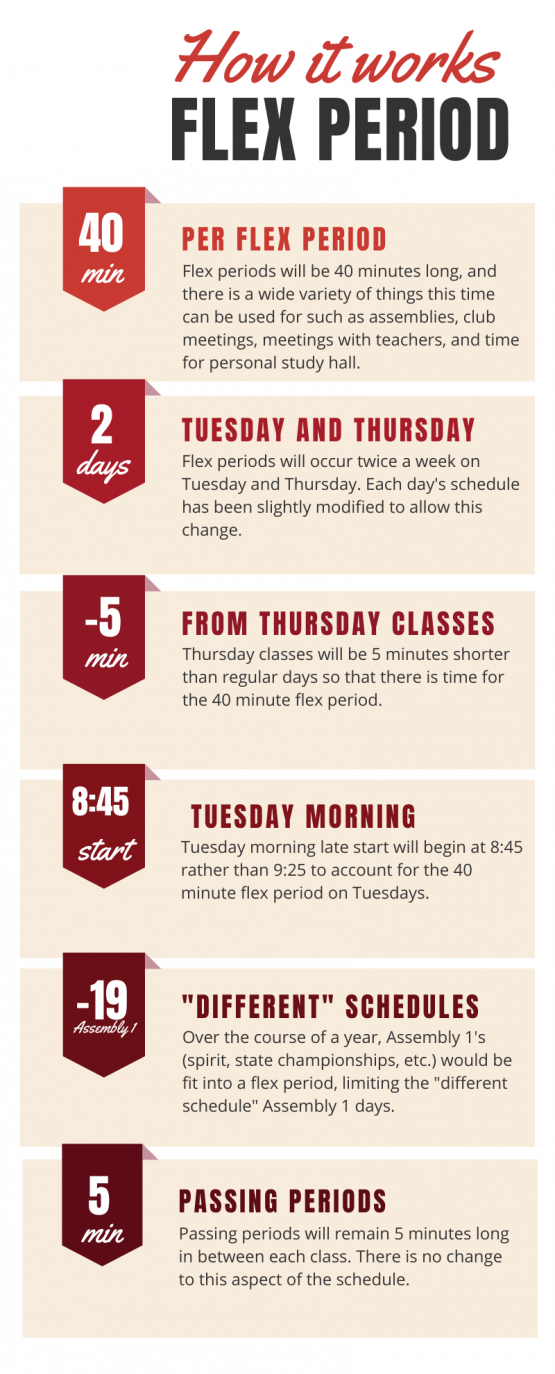 How it works
FLEX PERIOD

40
min
PER FLEX PERIOD
Flex periods will be 40 minutes long, and there is a wide variety of things this time can be used for such as assemblies, club meetings, meetings with teachers, and time for personal study hall.

2
days
TUESDAY AND THURSDAY
Flex periods will occur twice a week on Tuesday and Thursday. Each day's schedule has been slightly modified to allow this change.

-5
min
FROM THURSDAY CLASSES
Thursday classes will be 5 minutes shorter than regular days so that there is time for the 40 minute flex period.

8:45
start
TUESDAY MORNING
Tuesday morning late start will begin at 8:45 rather than 9:25 to account for the 40 minute flex period on Tuesdays.

-19
Assembly 1
"DIFFERENT" SCHEDULES
Over the course of a year, Assembly 1's (spirit, state championships, etc.) would be fit into a flex period, limiting the "different schedule" Assembly 1 days.

5
min
PASSING PERIODS
Passing periods will remain 5 minutes long in between each class. There is no change to this aspect of the schedule.